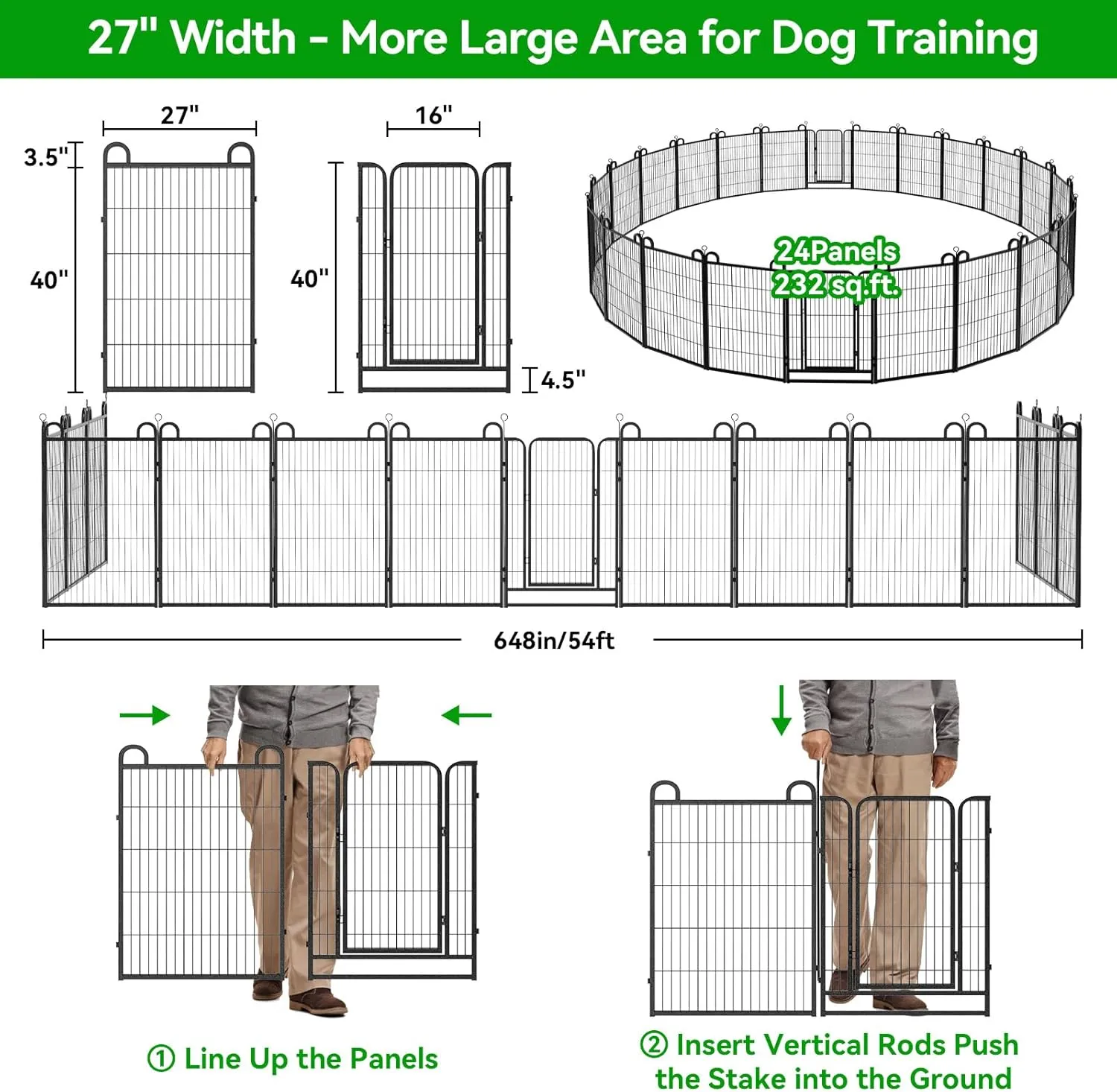 27" Width - More Large Area for Dog Training

27"

3.5"

40"

16"

40"

4.5"

24Panels
232 sq.ft.

648in/54ft

① Line Up the Panels

② Insert Vertical Rods Push the Stake into the Ground